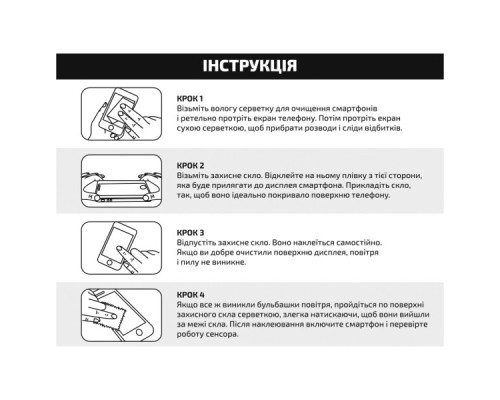 ІНСТРУКЦІЯ

КРОК 1
Візьміть вологу серветку для очищення смартфонів і ретельно протріть екран телефону. Потім протріть екран сухою серветкою, щоб прибрати розводи і сліди відбитків.

КРОК 2
Візьміть захисне скло. Відклейте на ньому плівку з тієї сторони, яка буде прилягати до дисплея смартфона. Прикладіть скло, так, щоб воно ідеально покривало поверхню телефону.

КРОК 3
Відпустіть захисне скло. Воно наклеїться самостійно. Якщо ви добре очистили поверхню дисплея, повітря і пилу не виникне.

КРОК 4
Якщо все ж виникли бульбашки повітря, пройдіться по поверхні захисного скла серветкою, злегка натискаючи, щоб вони вийшли за межі скла. Після наклеювання включите смартфон і перевірте роботу сенсора.