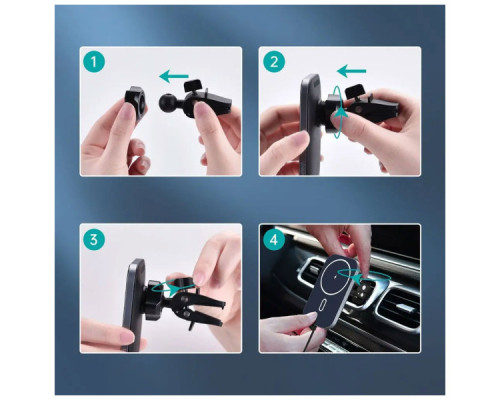 1

2

3

4